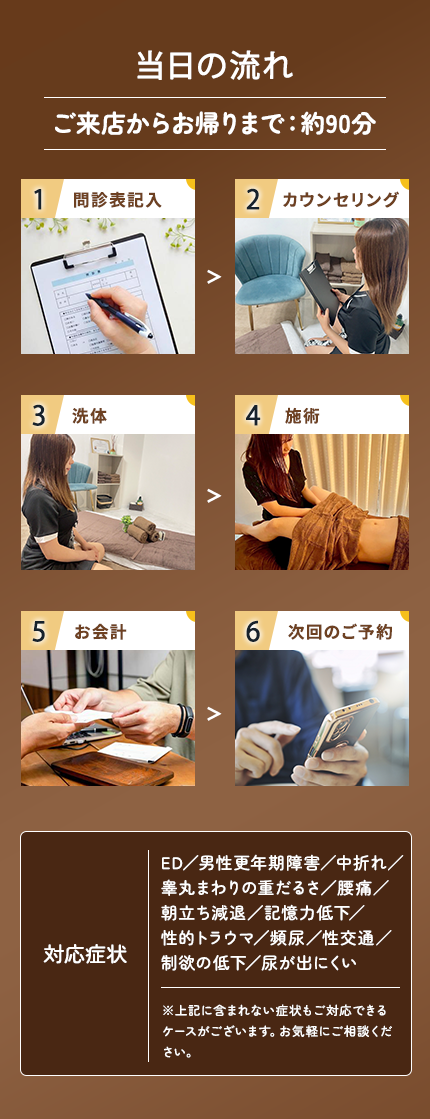 当日の流れ

ご来店からお帰りまで：約90分

1 問診表記入

>

2 カウンセリング

3 洗体

>

4 施術

5 お会計

>

6 次回のご予約

対応症状

ED／男性更年期障害／中折れ／睾丸まわりの重だるさ／腰痛／朝立ち減退／記憶力低下／性的トラウマ／頻尿／性交通／制欲の低下／尿が出にくい

※上記に含まれない症状もご対応できるケースがございます。お気軽にご相談ください。