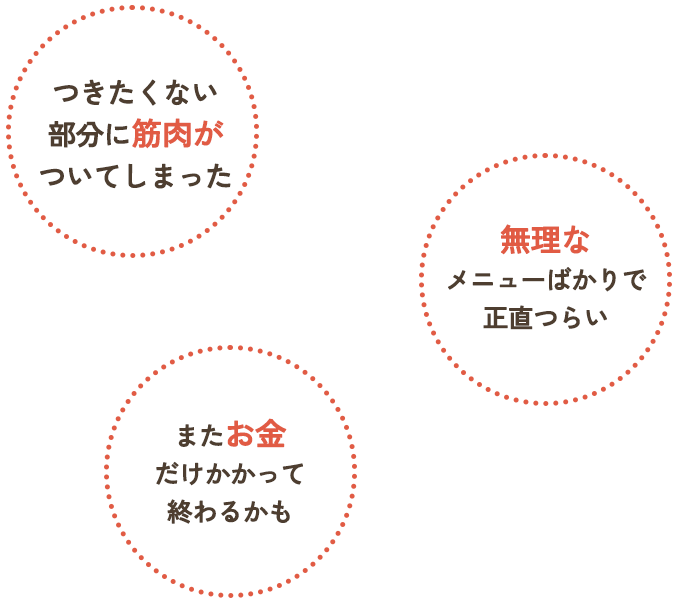 つきたくない
部分に筋肉が
ついてしまった

無理な
メニューばかりで
正直つらい

またお金
だけかかって
終わるかも